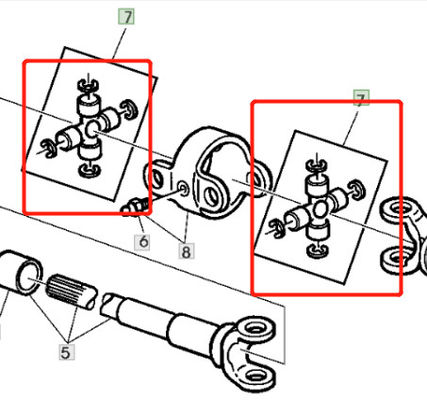 7
7
6
8
5